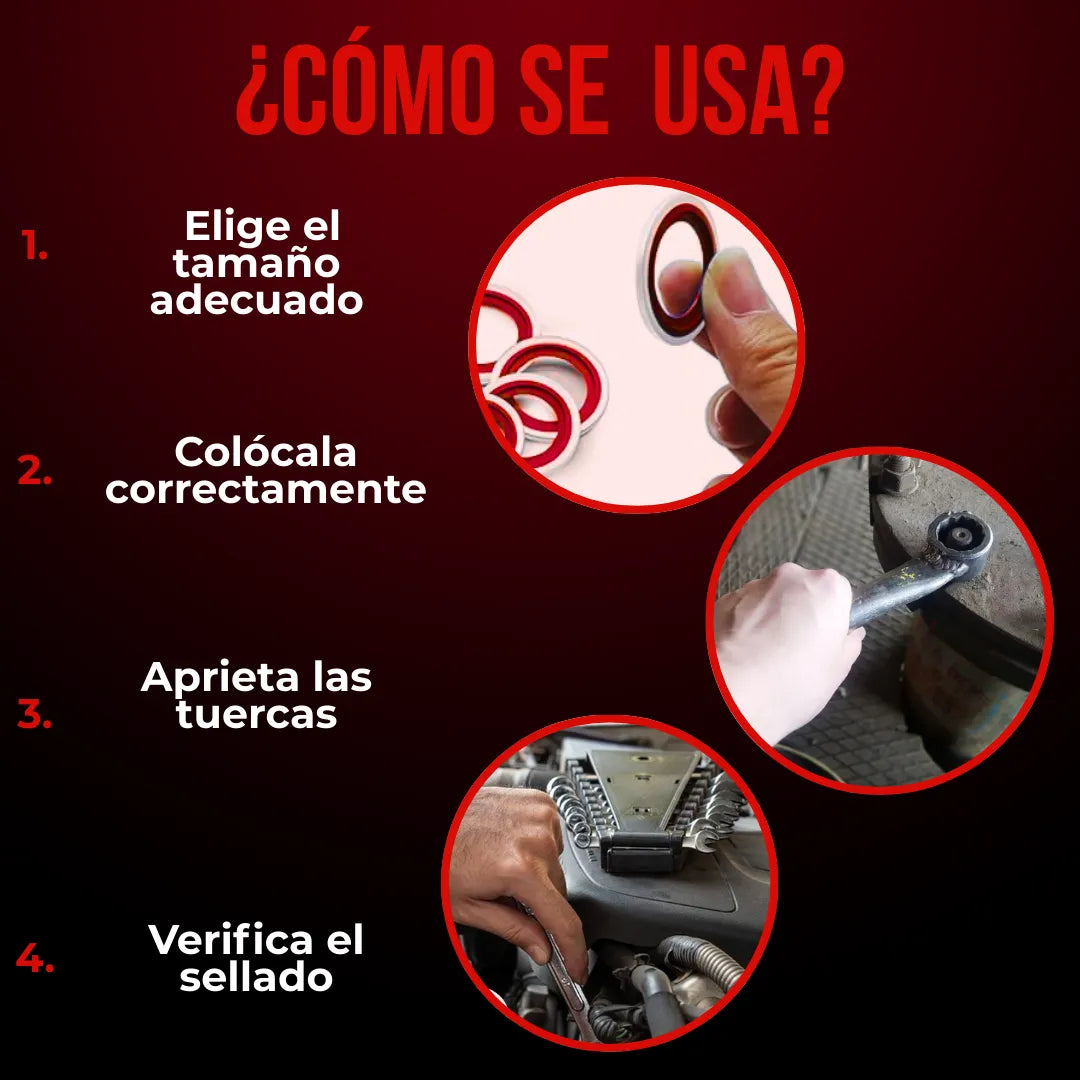 ¿CÓMO SE USA?

1. Elige el tamaño adecuado

2. Colócala correctamente

3. Aprieta las tuercas

4. Verifica el sellado